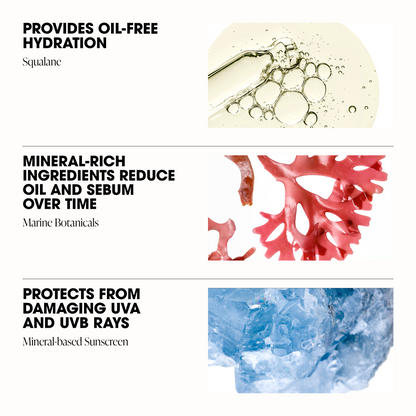 PROVIDES OIL-FREE HYDRATION

Squalane

MINERAL-RICH INGREDIENTS REDUCE OIL AND SEBUM OVER TIME

Marine Botanicals

PROTECTS FROM DAMAGING UVA AND UVB RAYS

Mineral-based Sunscreen